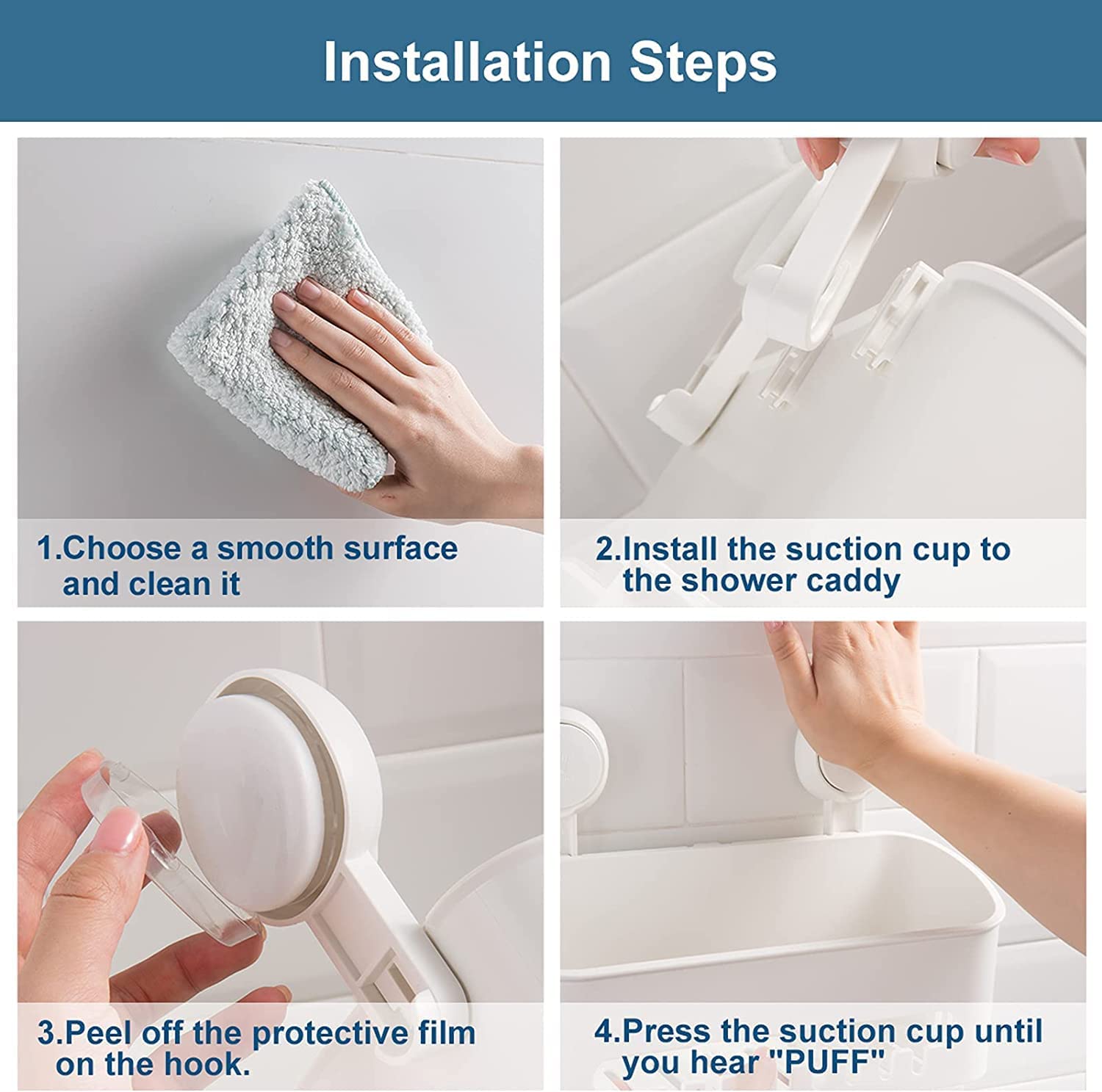 Installation Steps

1.Choose a smooth surface and clean it

2.Install the suction cup to the shower caddy

3.Peel off the protective film on the hook.

4.Press the suction cup until you hear "PUFF"