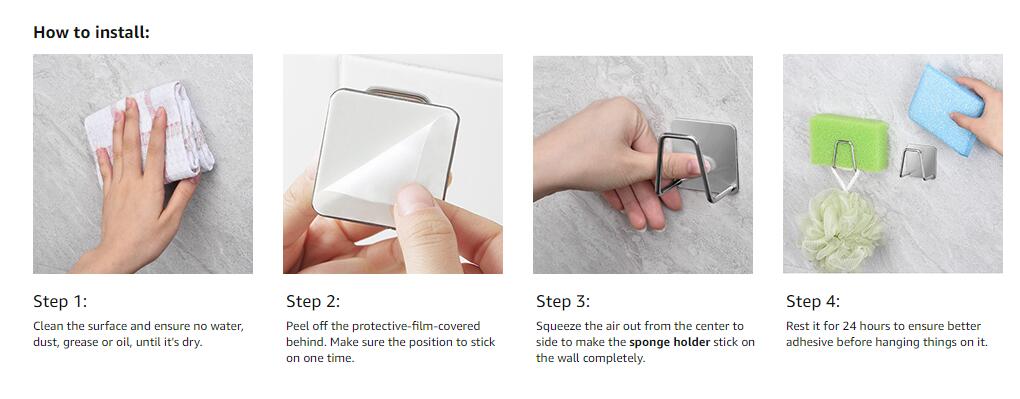 How to install:

Step 1:
Clean the surface and ensure no water, dust, grease or oil, until it's dry.

Step 2:
Peel off the protective-film-covered behind. Make sure the position to stick on one time.

Step 3:
Squeeze the air out from the center to side to make the sponge holder stick on the wall completely.

Step 4:
Rest it for 24 hours to ensure better adhesive before hanging things on it.