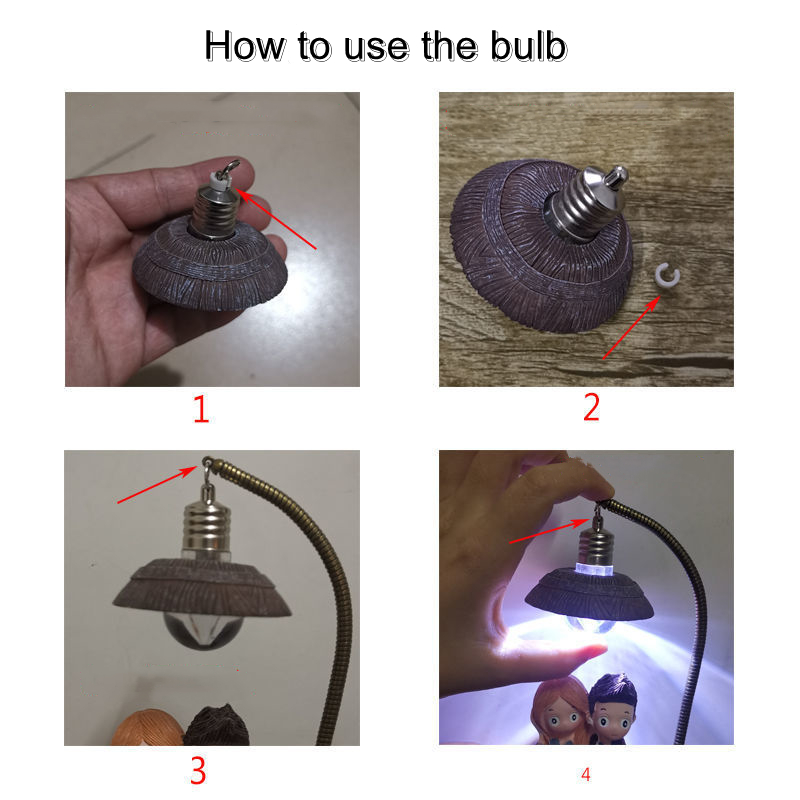 How to use the bulb

1

2

3

4